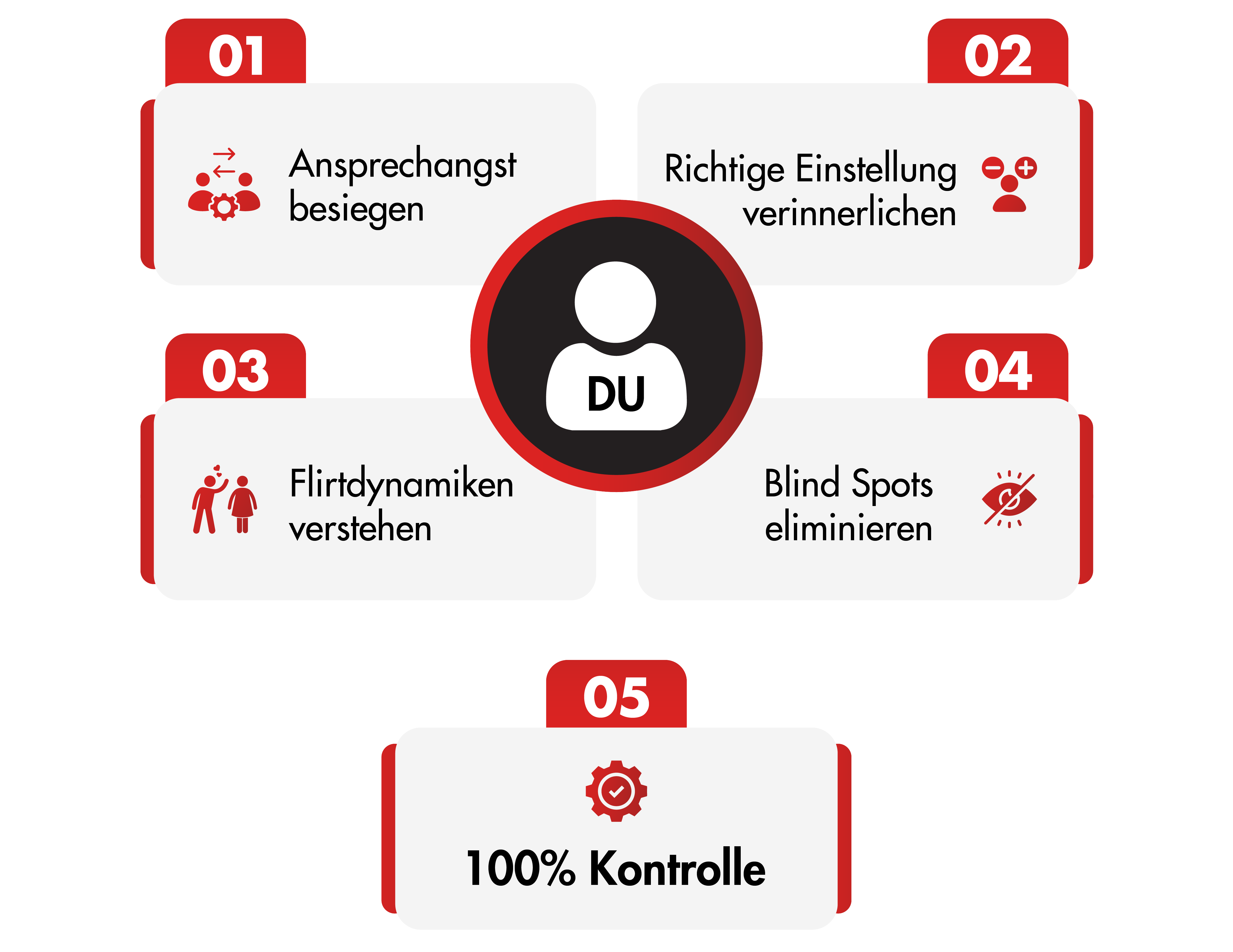 01

Ansprechangst besiegen

02

Richtige Einstellung verinnerlichen

DU

03

Flirtdynamiken verstehen

04

Blind Spots eliminieren

05

100% Kontrolle